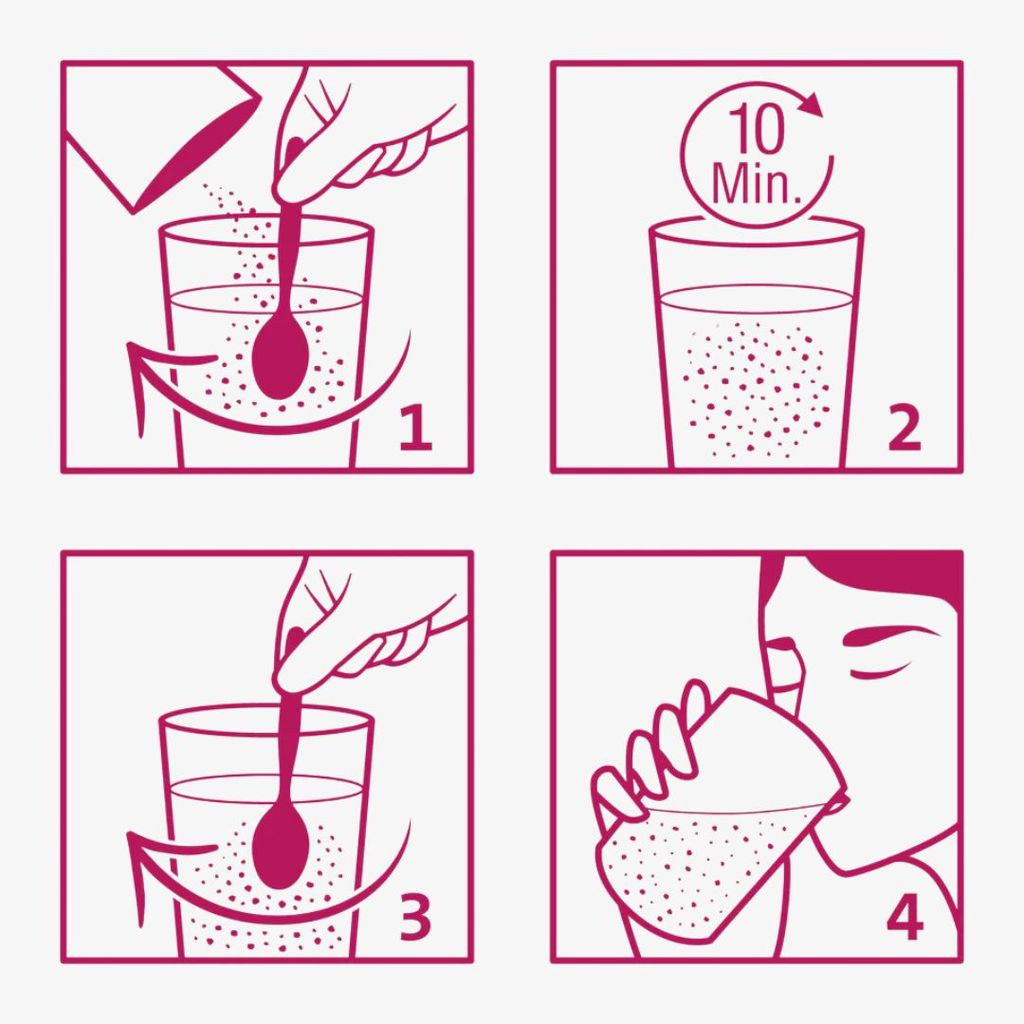 1

10
Min.

2

3

4